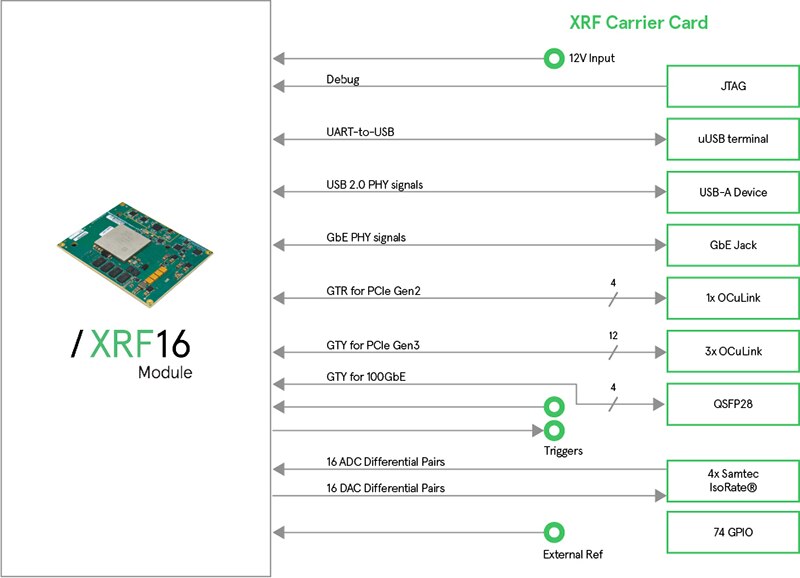 / XRF16
Module

XRF Carrier Card

12V Input

Debug

JTAG

UART-to-USB

uUSB terminal

USB 2.0 PHY signals

USB-A Device

GbE PHY signals

GbE Jack

GTR for PCIe Gen2

4

1x OCuLink

GTY for PCIe Gen3

12

3x OCuLink

GTY for 100GbE

4

QSFP28

Triggers

16 ADC Differential Pairs

16 DAC Differential Pairs

4x Samtec IsoRate®

74 GPIO

External Ref