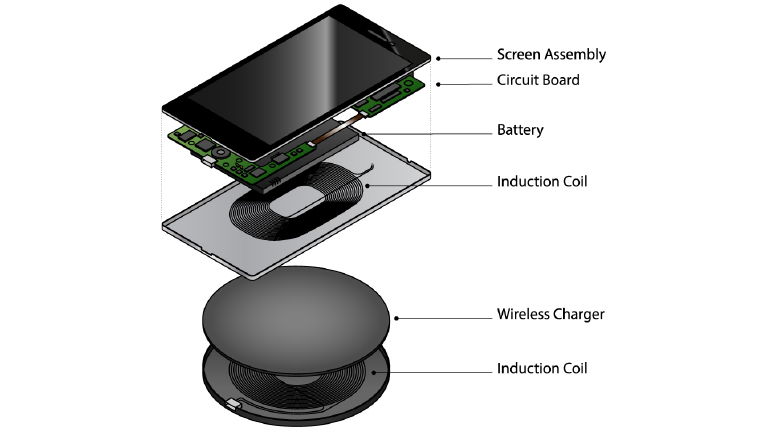 Screen Assembly
Circuit Board
Battery
Induction Coil
Wireless Charger
Induction Coil