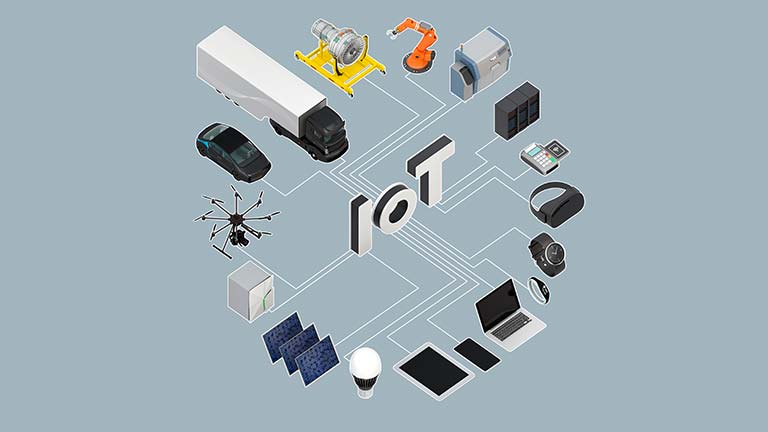 IOT