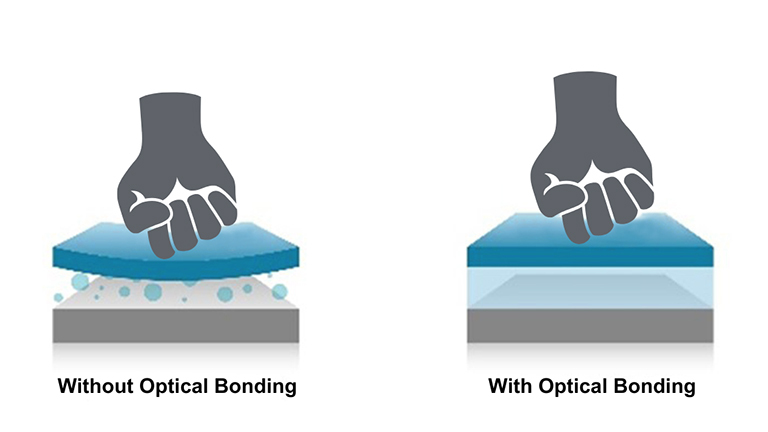 Without Optical Bonding

With Optical Bonding