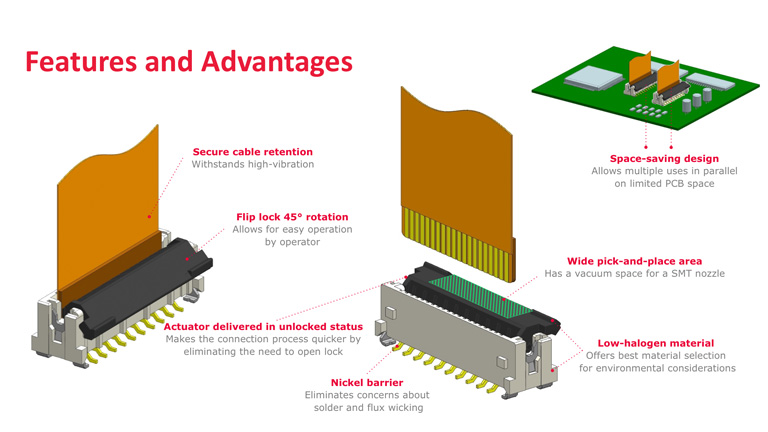 Features and Advantages

Secure cable retention
Withstands high-vibration

Flip lock 45° rotation
Allows for easy operation by operator

Actuator delivered in unlocked status
Makes the connection process quicker by eliminating the need to open lock

Nickel barrier
Eliminates concerns about solder and flux wicking

Space-saving design
Allows multiple uses in parallel on limited PCB space

Wide pick-and-place area
Has a vacuum space for a SMT nozzle

Low-halogen material
Offers best material selection for environmental considerations