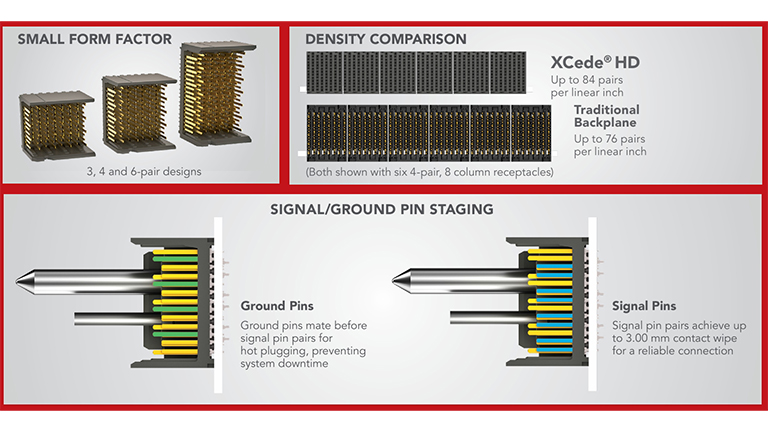 SMALL FORM FACTOR

3, 4 and 6-pair designs

DENSITY COMPARISON

XCede® HD
Up to 84 pairs per linear inch

Traditional Backplane
Up to 76 pairs per linear inch

(Both shown with six 4-pair, 8 column receptacles)

SIGNAL/GROUND PIN STAGING

Ground Pins
Ground pins mate before signal pin pairs for hot plugging, preventing system downtime

Signal Pins
Signal pin pairs achieve up to 3.00 mm contact wipe for a reliable connection